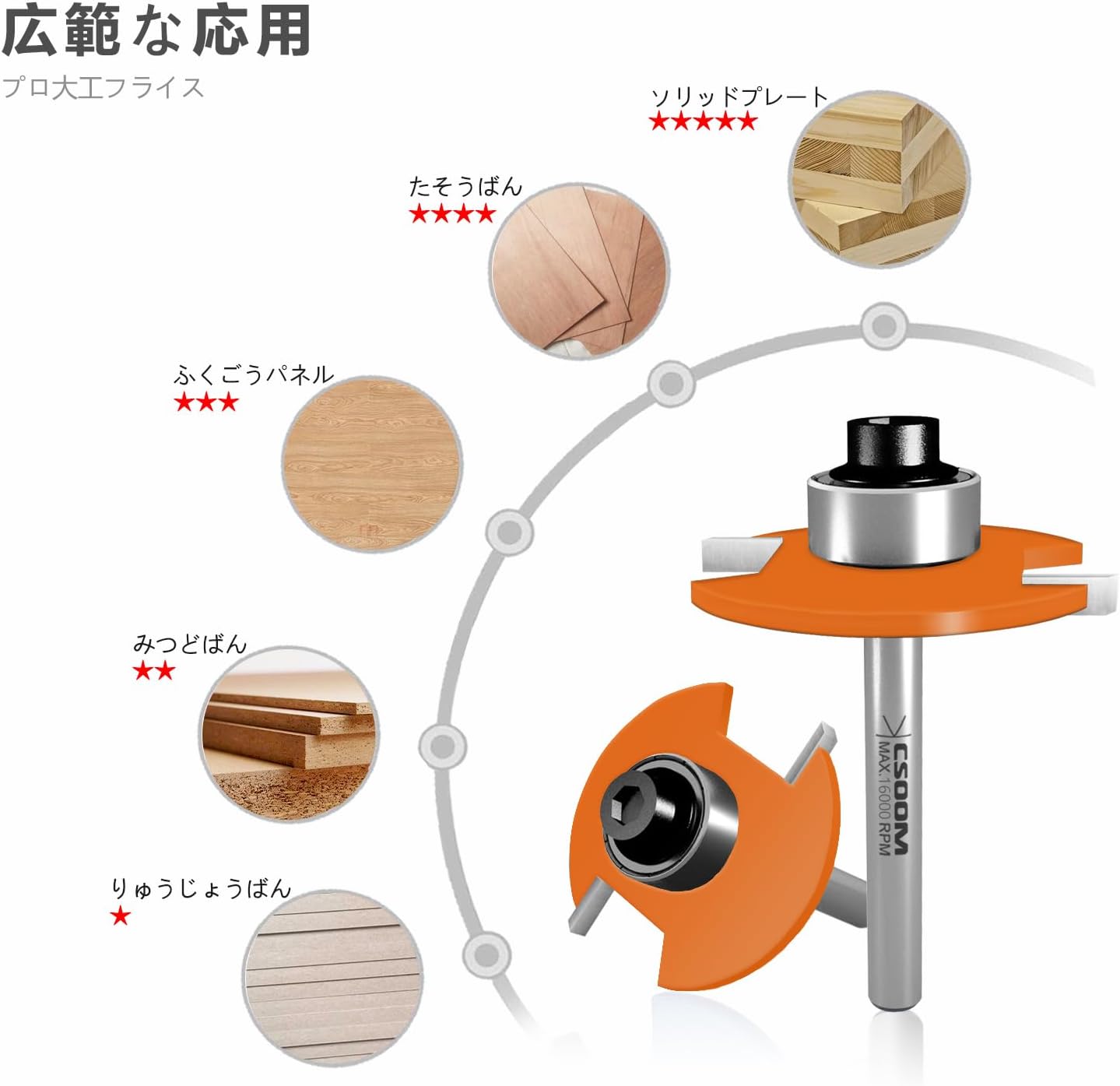 広範な応用

プロ大工フライス

ソリッドプレート
★★★★★

たそうばん
★★★★

ふくごうパネル
★★★

みつどばん
★★

りゅうじょうばん
★

CSOOM
MAX.16000 RPM